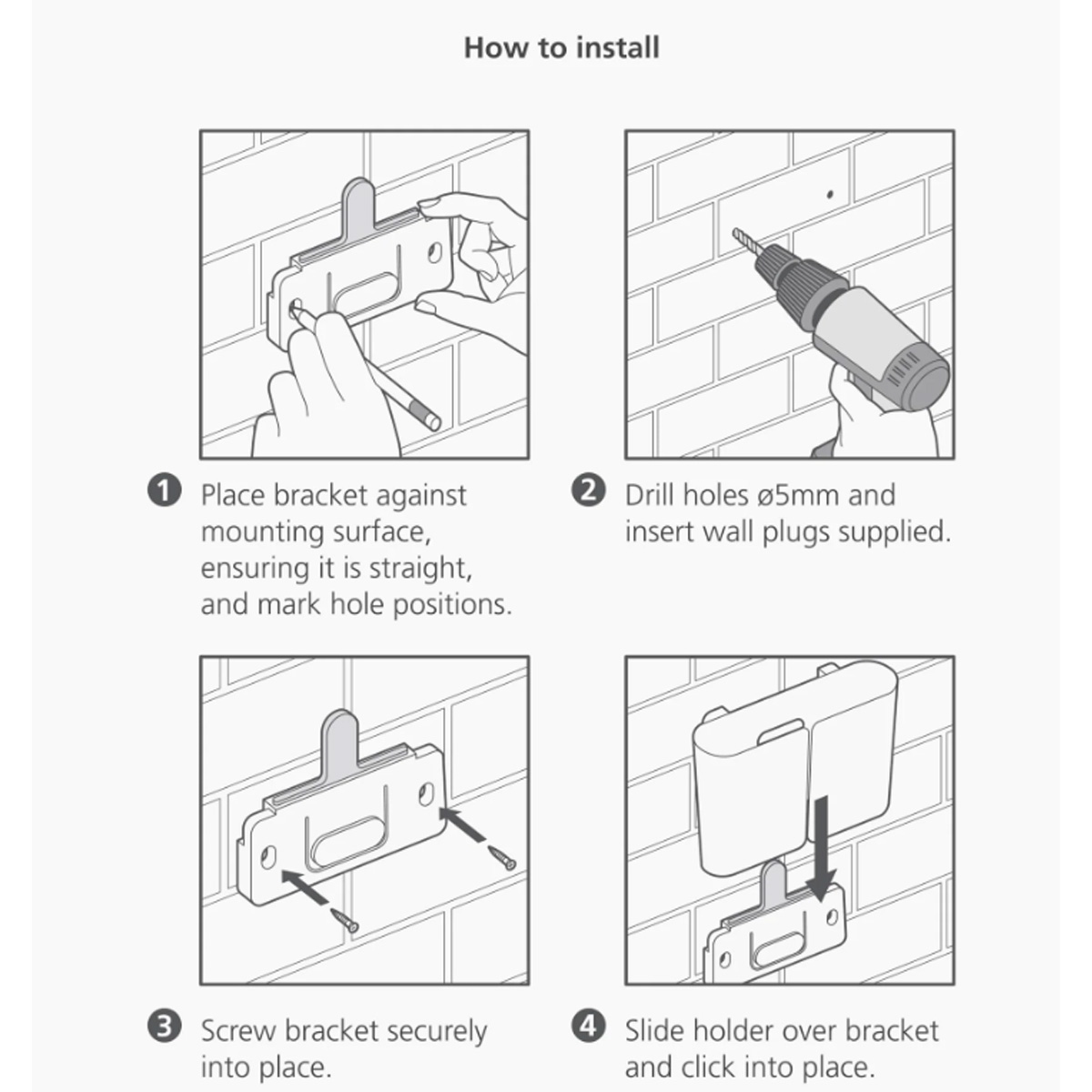 How to install

1 Place bracket against mounting surface, ensuring it is straight, and mark hole positions.

2 Drill holes ø5mm and insert wall plugs supplied.

3 Screw bracket securely into place.

4 Slide holder over bracket and click into place.