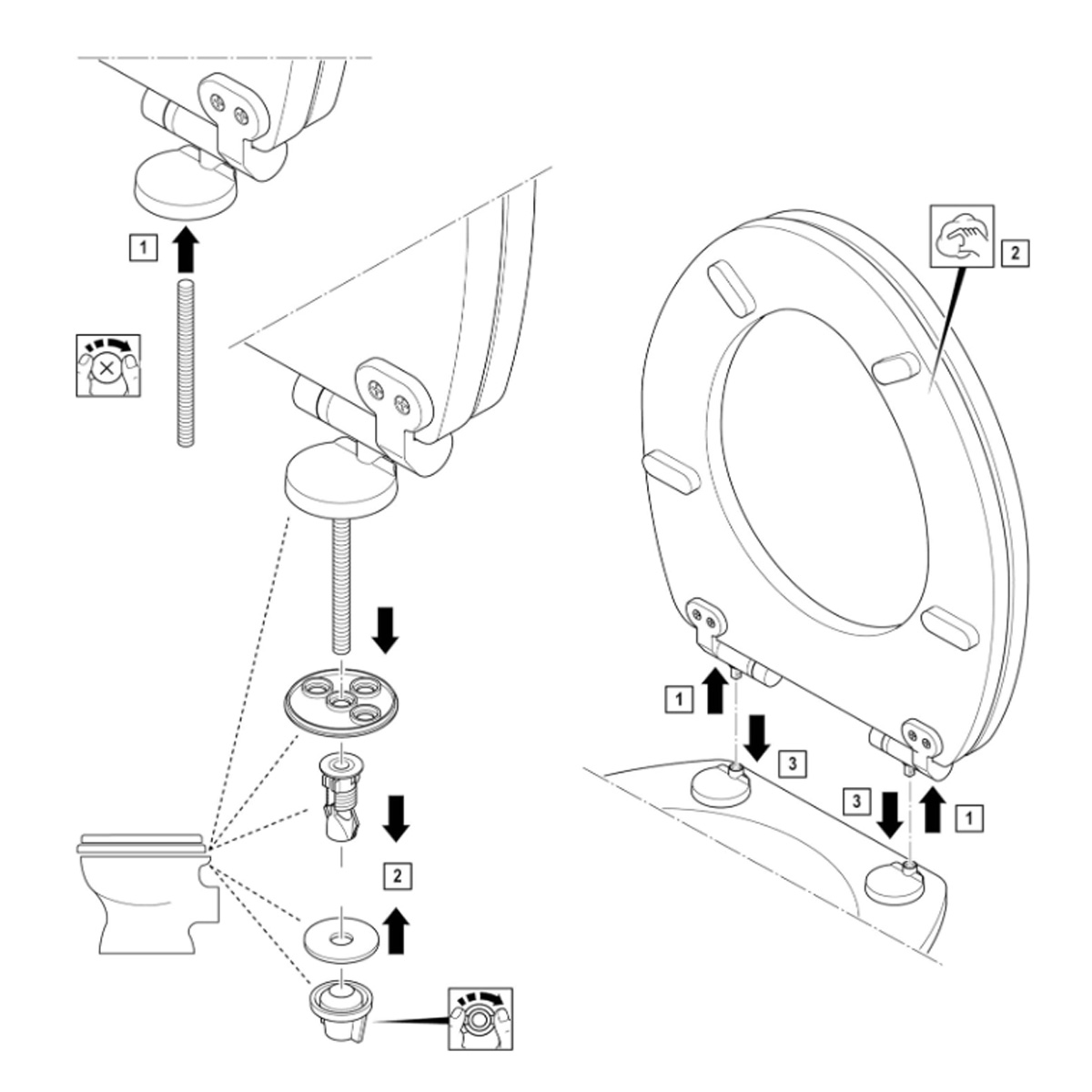 1

2

2

1

3

3

1